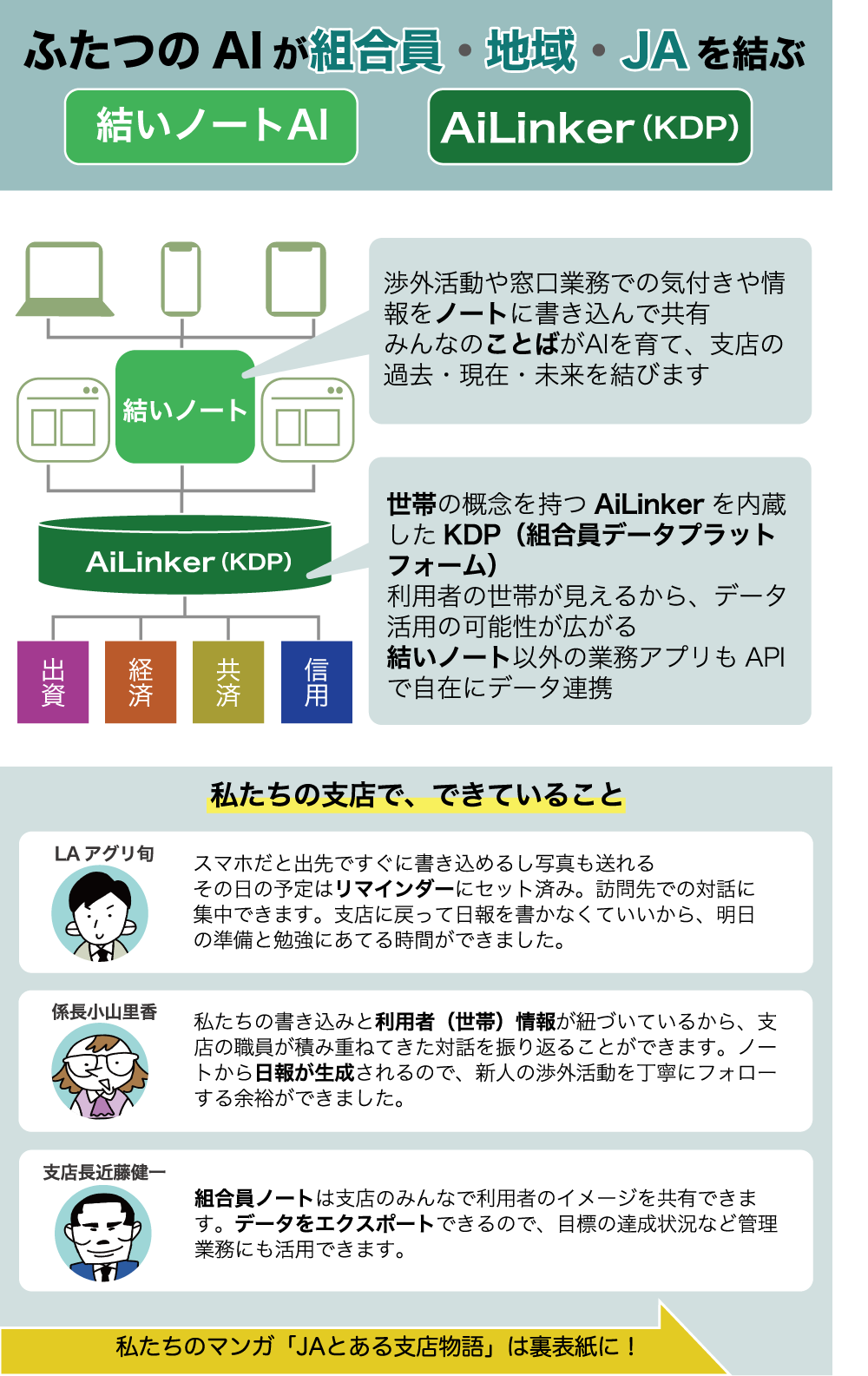 ふたつの AI が組合員・地域・JA を結ぶ

結いノートAI

AiLinker (KDP)

結いノート

AiLinker (KDP)

出資

経済

共済

信用

渉外活動や窓口業務での気付きや情報をノートに書き込んで共有
みんなのことばがAIを育て、支店の過去・現在・未来を結びます

世帯の概念を持つ AiLinker を内蔵した KDP（組合員データプラットフォーム）
利用者の世帯が見えるから、データ活用の可能性が広がる
結いノート以外の業務アプリも API で自在にデータ連携

私たちの支店で、できていること

LA アグリ旬

スマホだと出先ですぐに書き込めるし写真も送れる
その日の予定はリマインダーにセット済み。訪問先での対話に集中できます。支店に戻って日報を書かなくていいから、明日の準備と勉強にあてる時間ができました。

係長小山里香

私たちの書き込みと利用者（世帯）情報が紐づいているから、支店の職員が積み重ねてきた対話を振り返ることができます。ノートから日報が生成されるので、新人の渉外活動を丁寧にフォローする余裕ができました。

支店長近藤健一

組合員ノートは支店のみんなで利用者のイメージを共有できます。データをエクスポートできるので、目標の達成状況など管理業務にも活用できます。

私たちのマンガ「JAとある支店物語」は裏表紙に！